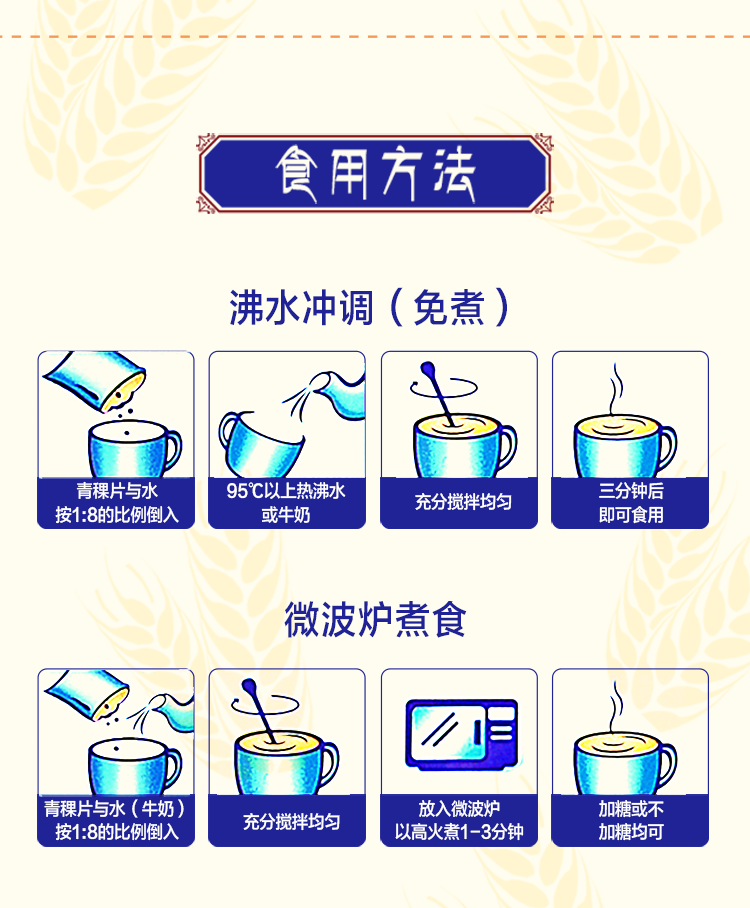 食用方法

沸水冲调（免煮）

青稞片与水
按1:8的比例倒入

95℃以上热沸水
或牛奶

充分搅拌均匀

三分钟后
即可食用

微波炉煮食

青稞片与水（牛奶）
按1:8的比例倒入

充分搅拌均匀

放入微波炉
以高火煮1-3分钟

加糖或不
加糖均可